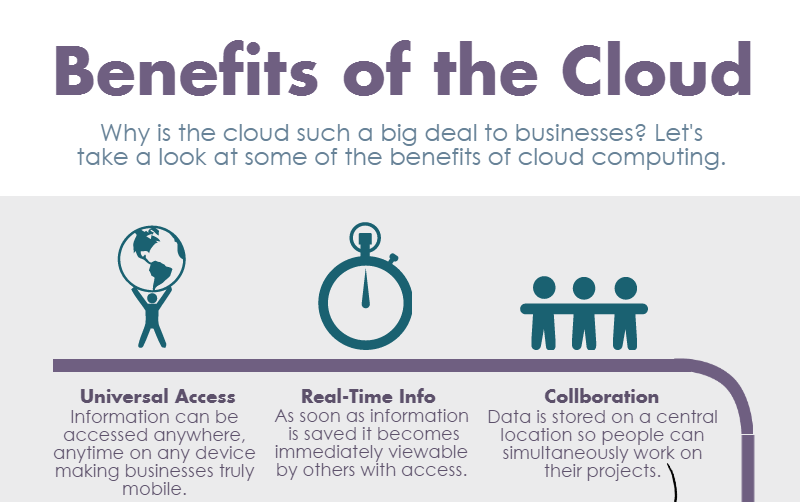 Benefits of the Cloud

Why is the cloud such a big deal to businesses? Let's take a look at some of the benefits of cloud computing.

Universal Access
Information can be accessed anywhere, anytime on any device making businesses truly mobile.

Real-Time Info
As soon as information is saved it becomes immediately viewable by others with access.

Collboration
Data is stored on a central location so people can simultaneously work on their projects.